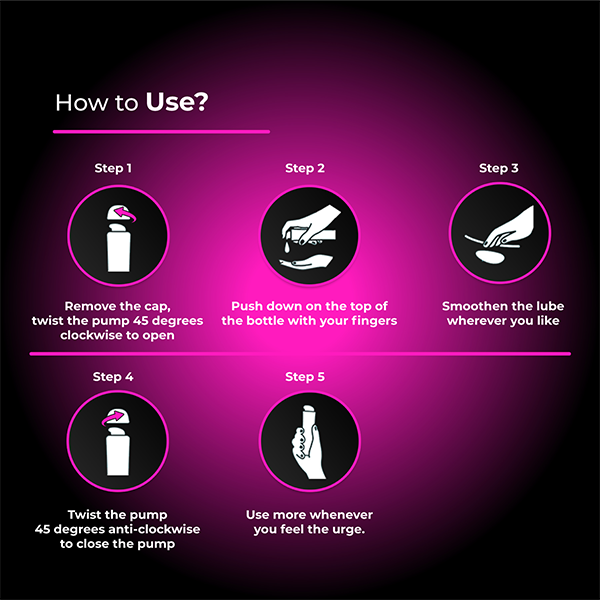 How to Use?

Step 1

Remove the cap, twist the pump 45 degrees clockwise to open

Step 2

Push down on the top of the bottle with your fingers

Step 3

Smoothen the lube wherever you like

Step 4

Twist the pump 45 degrees anti-clockwise to close the pump

Step 5

Use more whenever you feel the urge.