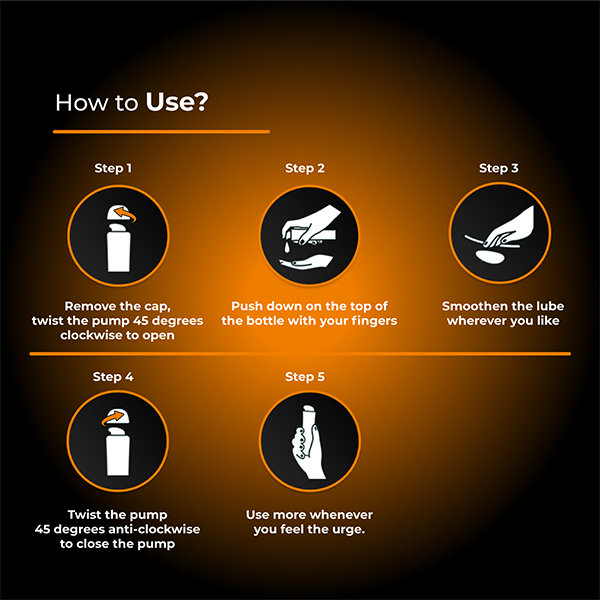 How to Use?

Step 1

Remove the cap, twist the pump 45 degrees clockwise to open

Step 2

Push down on the top of the bottle with your fingers

Step 3

Smoothen the lube wherever you like

Step 4

Twist the pump 45 degrees anti-clockwise to close the pump

Step 5

Use more whenever you feel the urge.