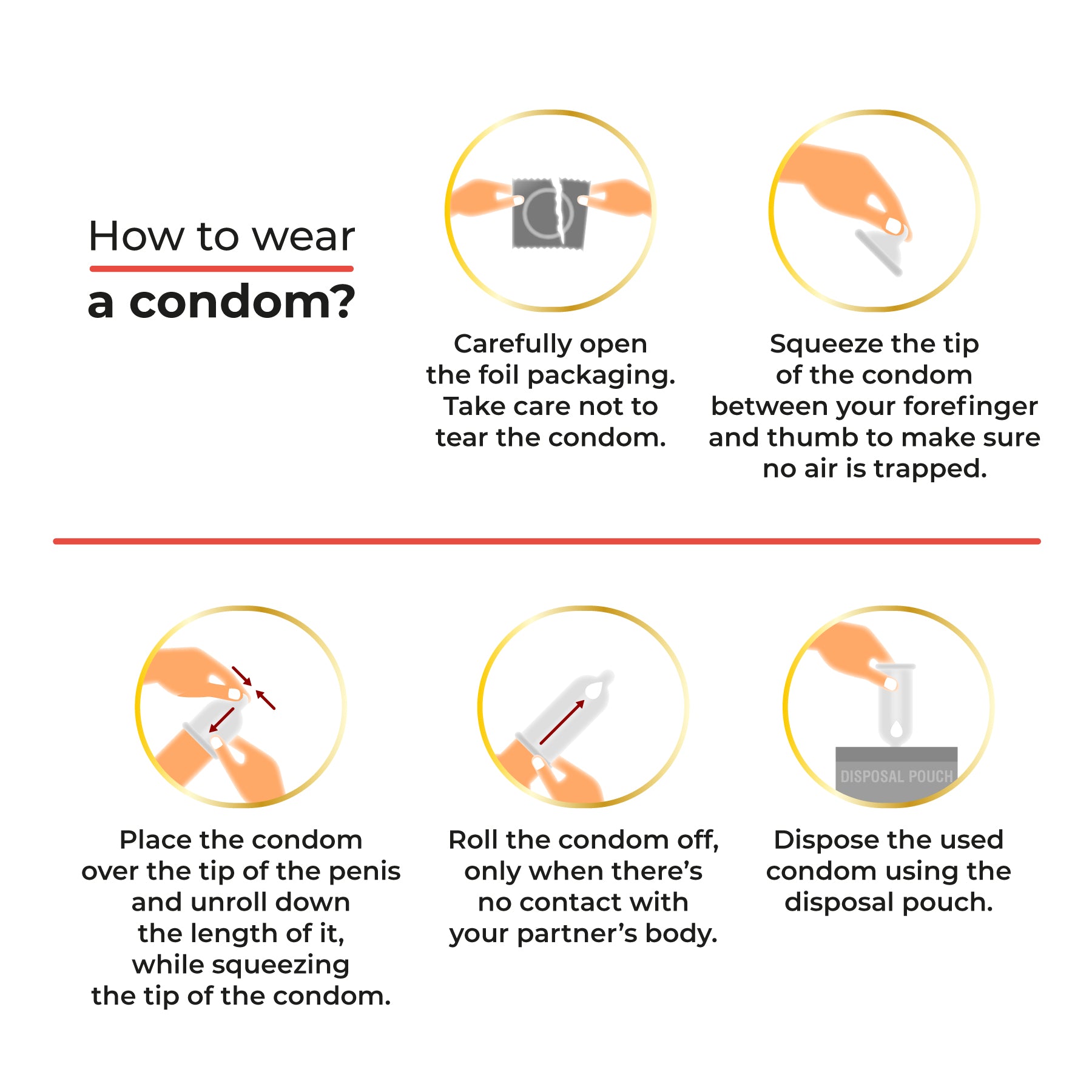 How to wear
a condom?

Carefully open the foil packaging. Take care not to tear the condom.

Squeeze the tip of the condom between your forefinger and thumb to make sure no air is trapped.

Place the condom over the tip of the penis and unroll down the length of it, while squeezing the tip of the condom.

Roll the condom off, only when there's no contact with your partner's body.

DISPOSAL POUCH

Dispose the used condom using the disposal pouch.