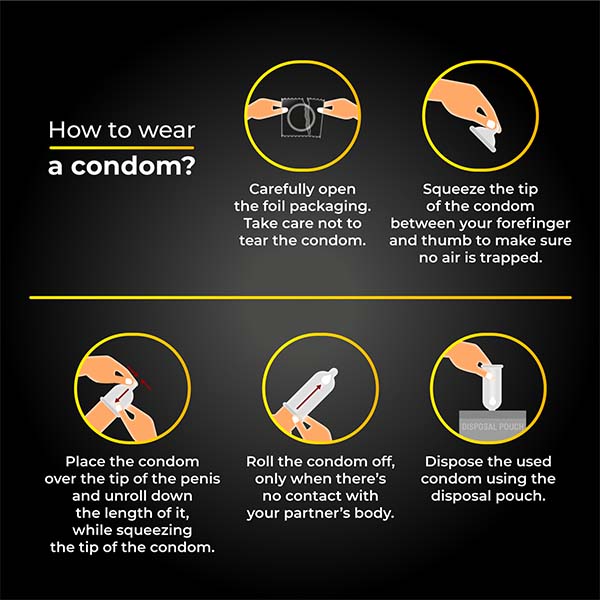 How to wear a condom?

Carefully open the foil packaging. Take care not to tear the condom.

Squeeze the tip of the condom between your forefinger and thumb to make sure no air is trapped.

Place the condom over the tip of the penis and unroll down the length of it, while squeezing the tip of the condom.

Roll the condom off, only when there's no contact with your partner's body.

DISPOSAL POUCH

Dispose the used condom using the disposal pouch.