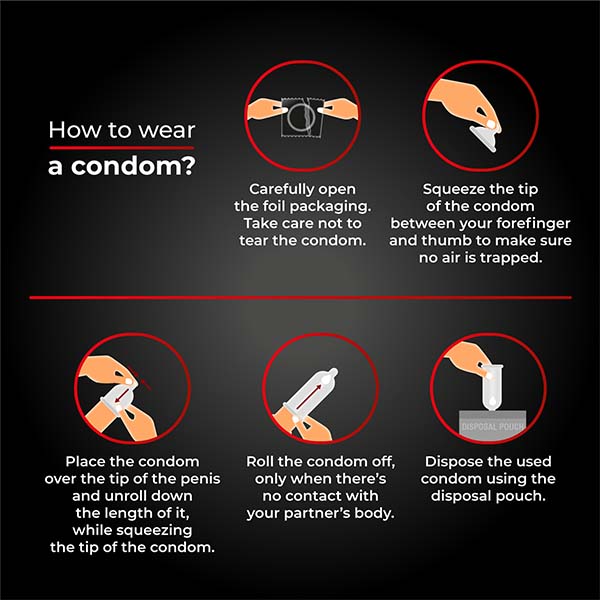 How to wear
a condom?

Carefully open the foil packaging. Take care not to tear the condom.

Squeeze the tip of the condom between your forefinger and thumb to make sure no air is trapped.

Place the condom over the tip of the penis and unroll down the length of it, while squeezing the tip of the condom.

Roll the condom off, only when there's no contact with your partner's body.

DISPOSAL POUCH

Dispose the used condom using the disposal pouch.