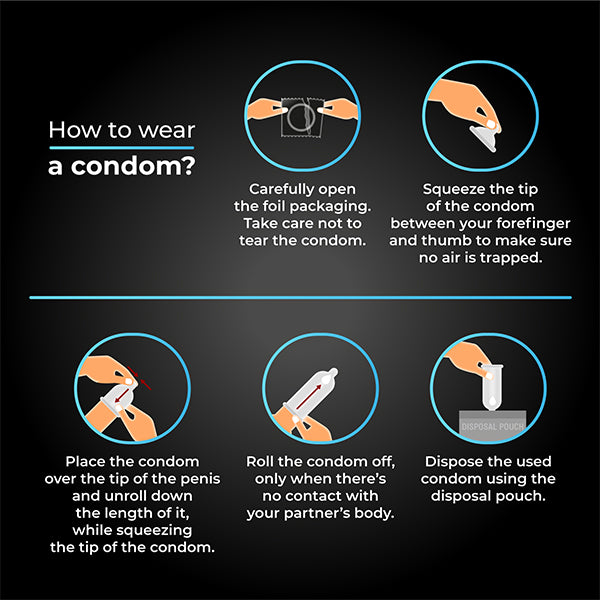 How to wear a condom?

Carefully open the foil packaging. Take care not to tear the condom.

Squeeze the tip of the condom between your forefinger and thumb to make sure no air is trapped.

Place the condom over the tip of the penis and unroll down the length of it, while squeezing the tip of the condom.

Roll the condom off, only when there's no contact with your partner's body.

DISPOSAL POUCH

Dispose the used condom using the disposal pouch.