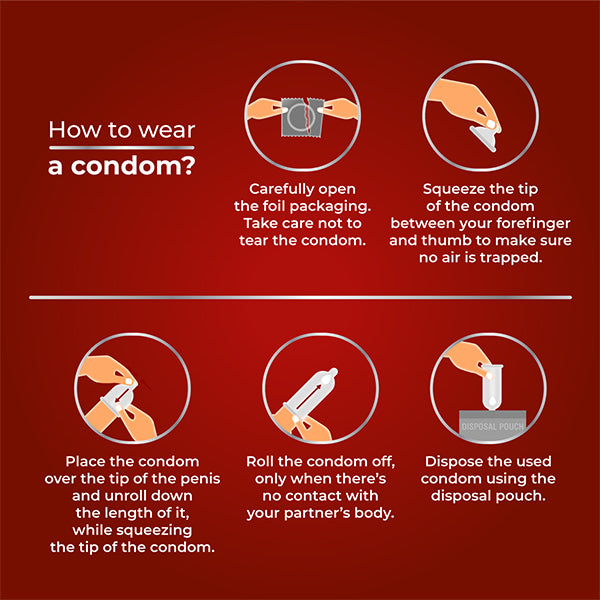 How to wear
a condom?

Carefully open the foil packaging. Take care not to tear the condom.

Squeeze the tip of the condom between your forefinger and thumb to make sure no air is trapped.

Place the condom over the tip of the penis and unroll down the length of it, while squeezing the tip of the condom.

Roll the condom off, only when there's no contact with your partner's body.

DISPOSAL POUCH

Dispose the used condom using the disposal pouch.