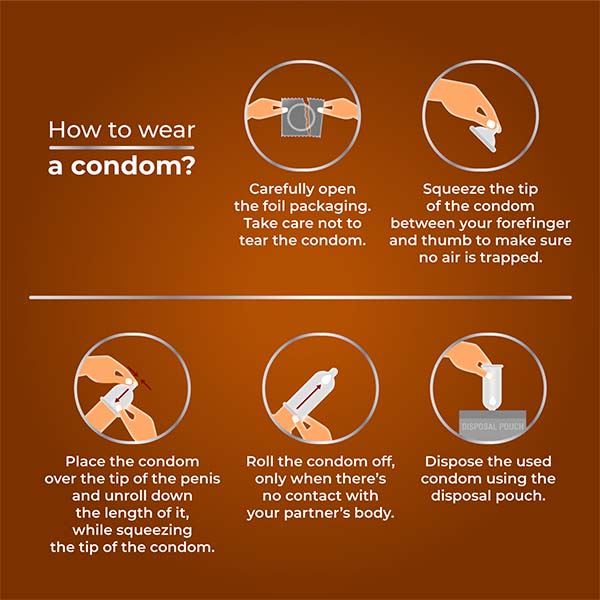 How to wear a condom?

Carefully open the foil packaging. Take care not to tear the condom.

Squeeze the tip of the condom between your forefinger and thumb to make sure no air is trapped.

Place the condom over the tip of the penis and unroll down the length of it, while squeezing the tip of the condom.

Roll the condom off, only when there's no contact with your partner's body.

DISPOSAL POUCH

Dispose the used condom using the disposal pouch.