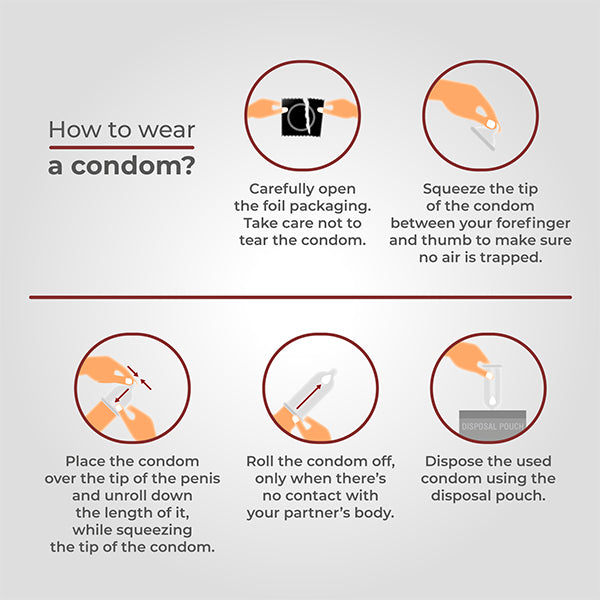 How to wear
a condom?

Carefully open the foil packaging. Take care not to tear the condom.

Squeeze the tip of the condom between your forefinger and thumb to make sure no air is trapped.

Place the condom over the tip of the penis and unroll down the length of it, while squeezing the tip of the condom.

Roll the condom off, only when there's no contact with your partner's body.

DISPOSAL POUCH

Dispose the used condom using the disposal pouch.