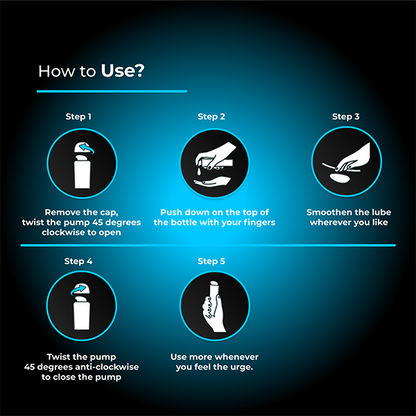 How to Use?

Step 1

Remove the cap, twist the pump 45 degrees clockwise to open

Step 2

Push down on the top of the bottle with your fingers

Step 3

Smoothen the lube wherever you like

Step 4

Twist the pump 45 degrees anti-clockwise to close the pump

Step 5

Use more whenever you feel the urge.