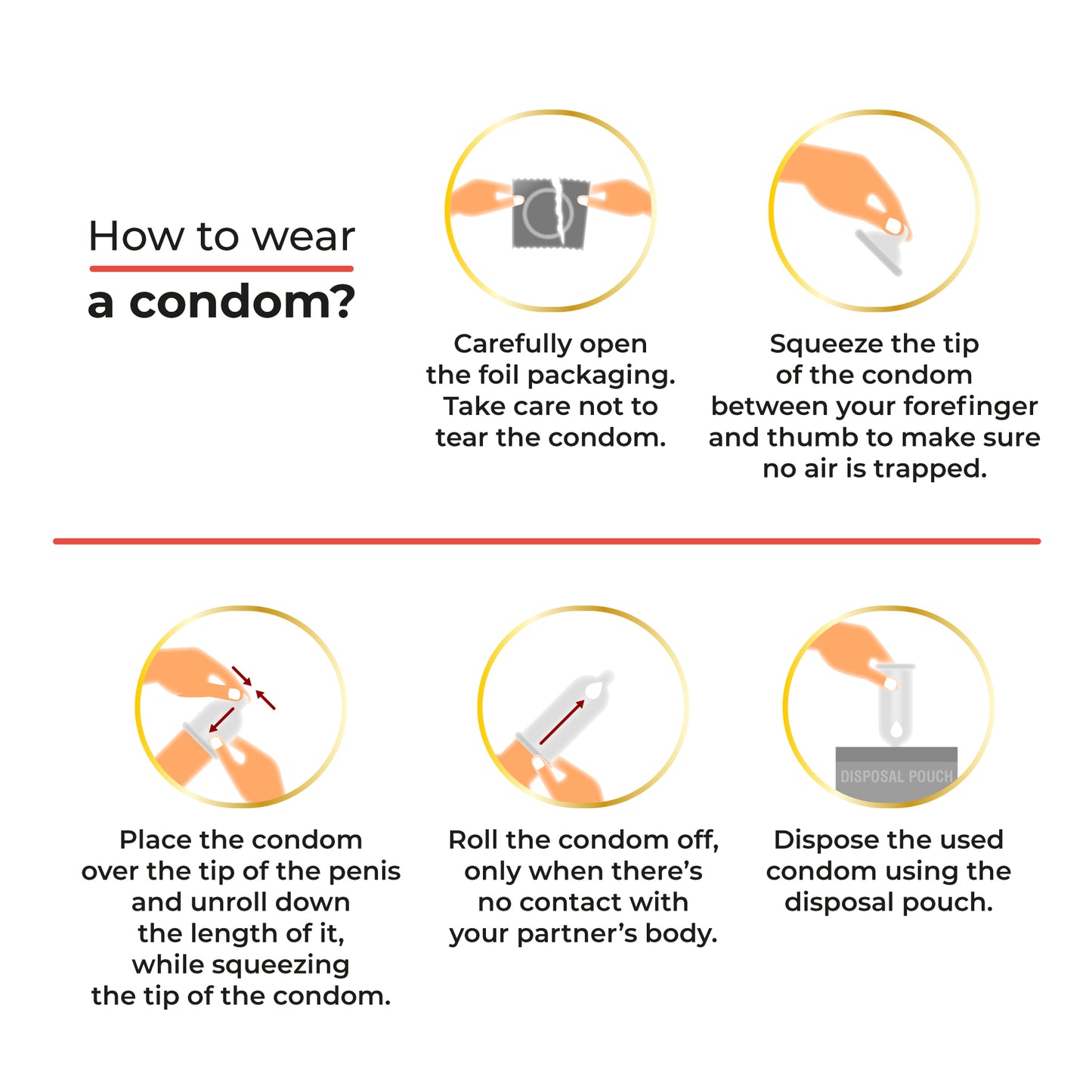 How to wear a condom?

Carefully open the foil packaging. Take care not to tear the condom.

Squeeze the tip of the condom between your forefinger and thumb to make sure no air is trapped.

Place the condom over the tip of the penis and unroll down the length of it, while squeezing the tip of the condom.

Roll the condom off, only when there's no contact with your partner's body.

DISPOSAL POUCH

Dispose the used condom using the disposal pouch.