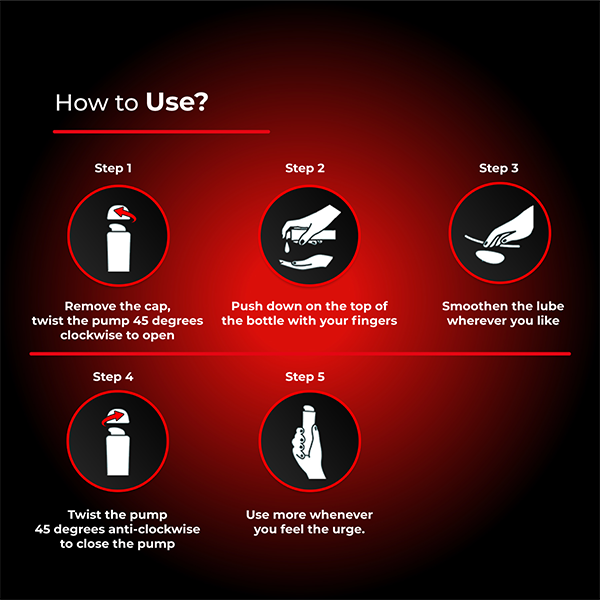 How to Use?

Step 1

Remove the cap, twist the pump 45 degrees clockwise to open

Step 2

Push down on the top of the bottle with your fingers

Step 3

Smoothen the lube wherever you like

Step 4

Twist the pump 45 degrees anti-clockwise to close the pump

Step 5

Use more whenever you feel the urge.