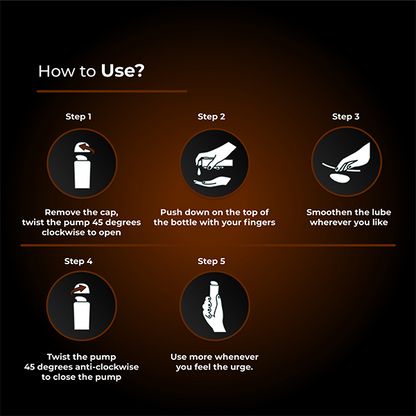 How to Use?

Step 1

Remove the cap, twist the pump 45 degrees clockwise to open

Step 2

Push down on the top of the bottle with your fingers

Step 3

Smoothen the lube wherever you like

Step 4

Twist the pump 45 degrees anti-clockwise to close the pump

Step 5

Use more whenever you feel the urge.